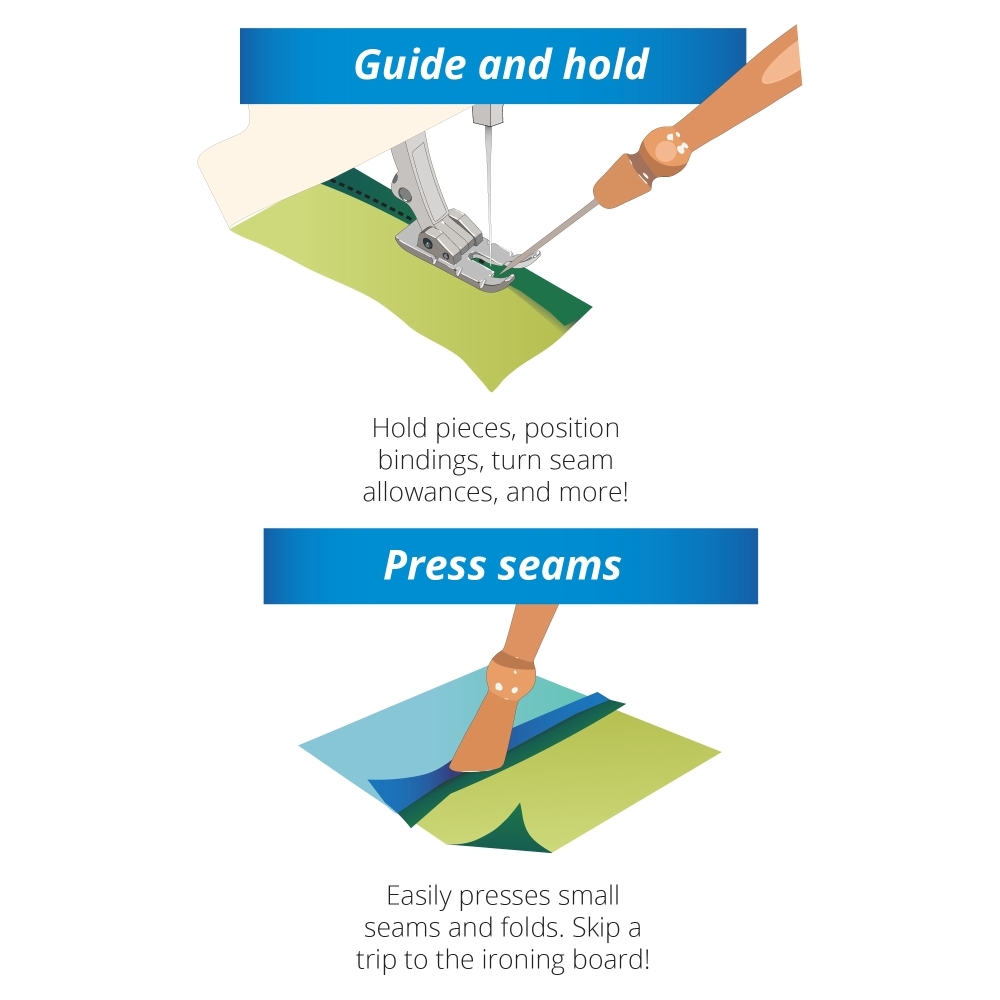 Guide and hold

Hold pieces, position bindings, turn seam allowances, and more!

Press seams

Easily presses small seams and folds. Skip a trip to the ironing board!